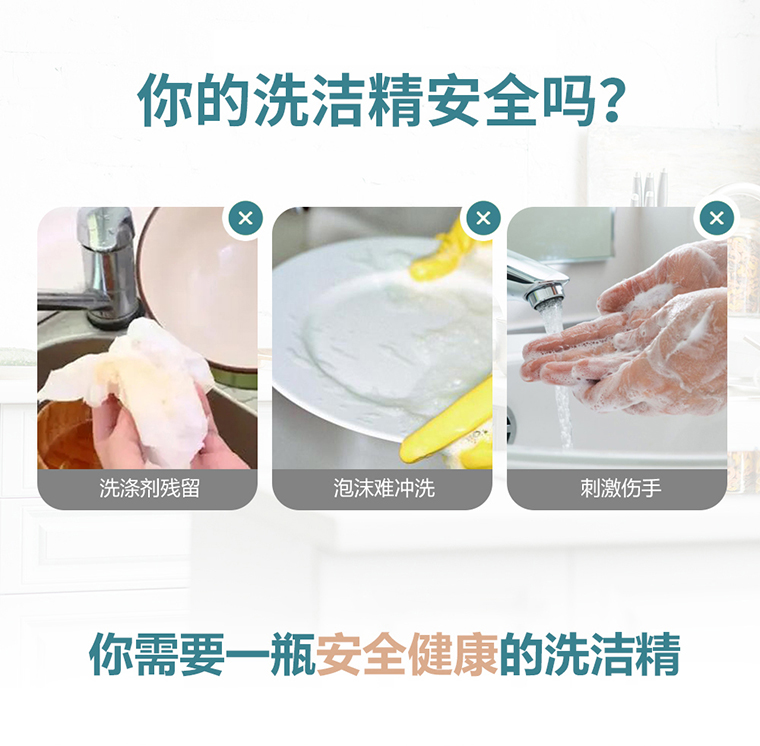 你的洗洁精安全吗？

洗涤剂残留

泡沫难冲洗

刺激伤手

你需要一瓶安全健康的洗洁精